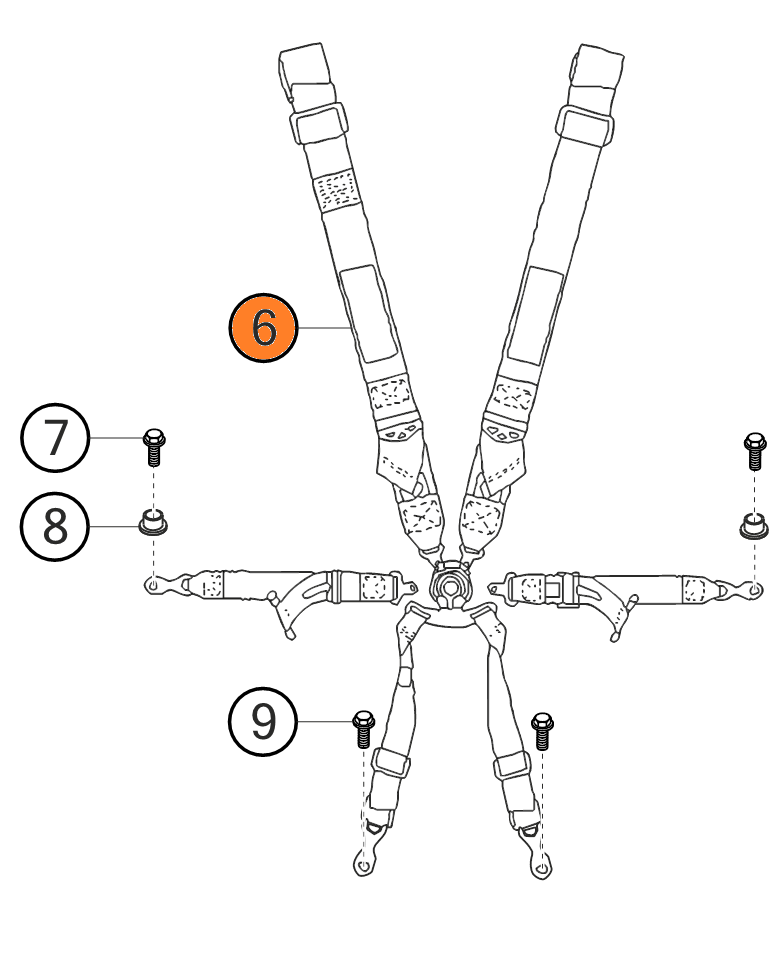 6
7
8
9