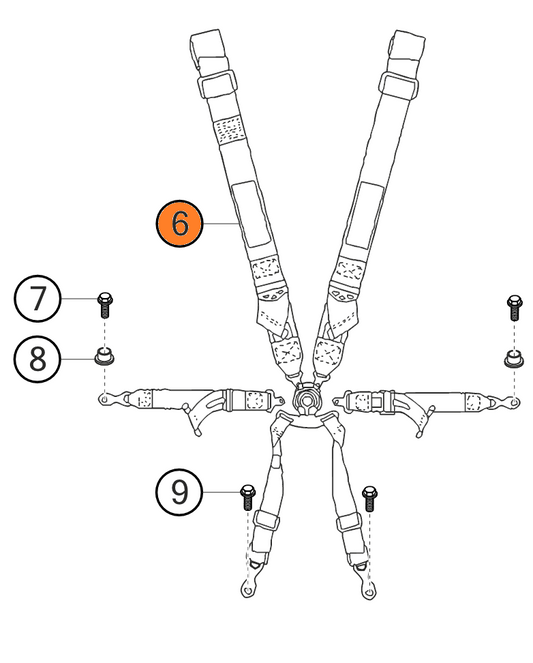 6
7
8
9